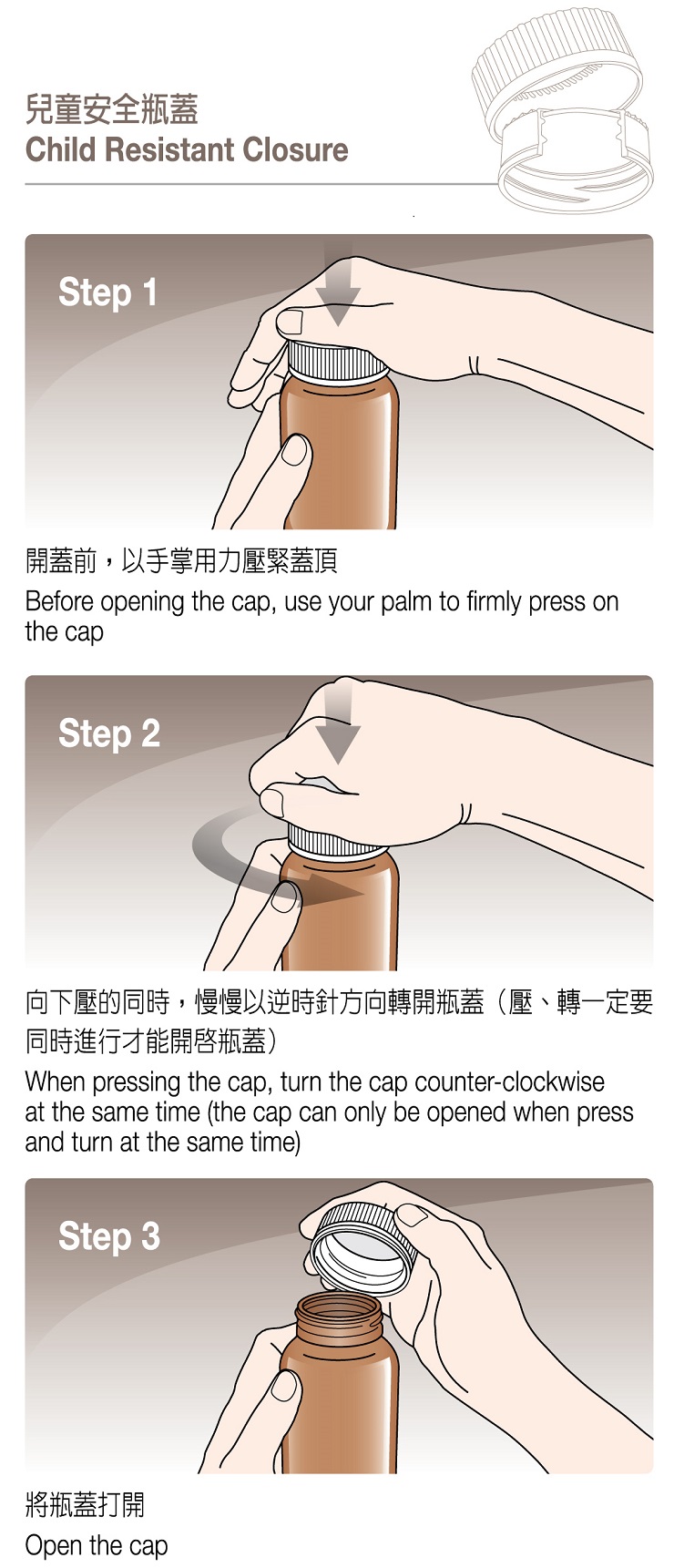 兒童安全瓶蓋
Child Resistant Closure

Step 1

開蓋前，以手掌用力壓緊蓋頂
Before opening the cap, use your palm to firmly press on the cap

Step 2

向下壓的同時，慢慢以逆時針方向轉開瓶蓋（壓、轉一定要同時進行才能開啓瓶蓋）
When pressing the cap, turn the cap counter-clockwise at the same time (the cap can only be opened when press and turn at the same time)

Step 3

將瓶蓋打開
Open the cap